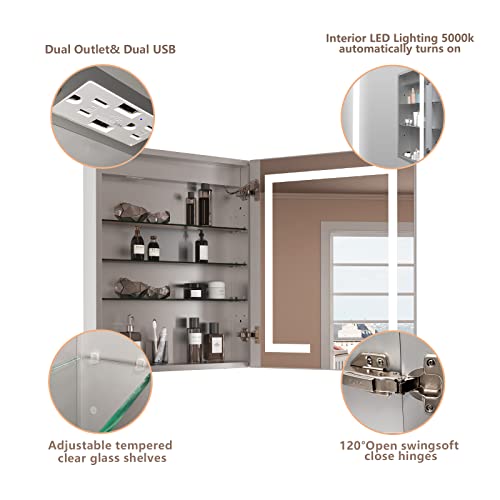 Dual Outlet& Dual USB

Interior LED Lighting 5000k automatically turns on

Adjustable tempered clear glass shelves

120°Open swingsoft close hinges