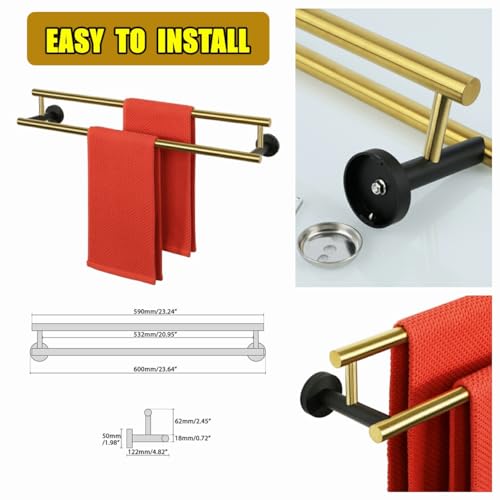 EASY TO INSTALL

590mm/23.24"
532mm/20.95"
600mm/23.64"

62mm/2.45"
50mm /1.98"
18mm/0.72"
122mm/4.82"