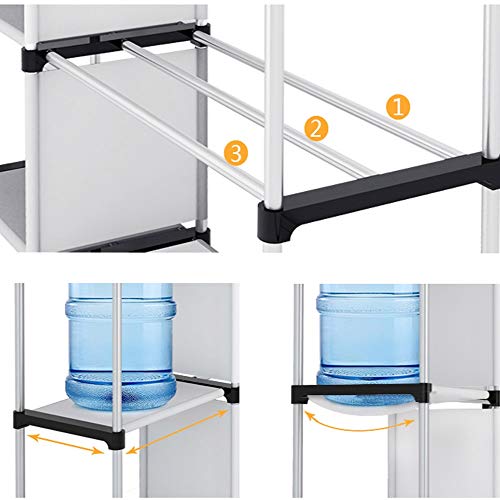 1
2
3