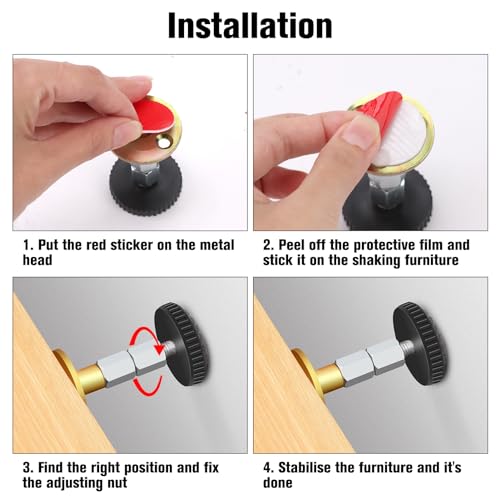 Installation

1. Put the red sticker on the metal head

2. Peel off the protective film and stick it on the shaking furniture

3. Find the right position and fix the adjusting nut

4. Stabilise the furniture and it's done