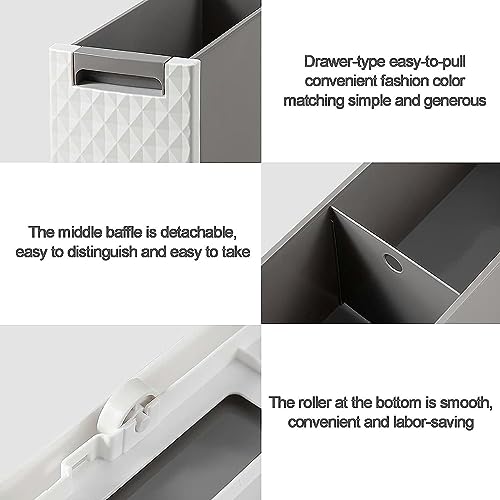 Drawer-type easy-to-pull convenient fashion color matching simple and generous

The middle baffle is detachable, easy to distinguish and easy to take

The roller at the bottom is smooth, convenient and labor-saving