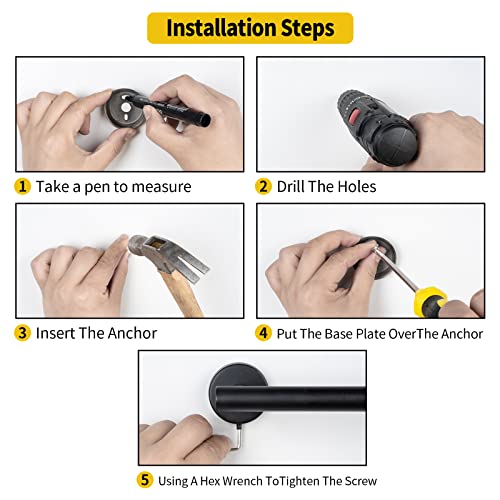 Installation Steps

1 Take a pen to measure

2 Drill The Holes

3 Insert The Anchor

4 Put The Base Plate OverThe Anchor

5 Using A Hex Wrench ToTighten The Screw