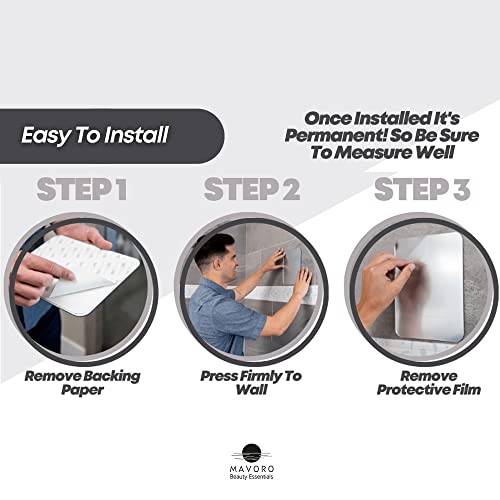 Easy To Install

Once Installed It's Permanent! So Be Sure To Measure Well

STEP 1

STEP 2

STEP 3

Remove Backing Paper

Press Firmly To Wall

Remove Protective Film

MAVORO
Beauty Essentials