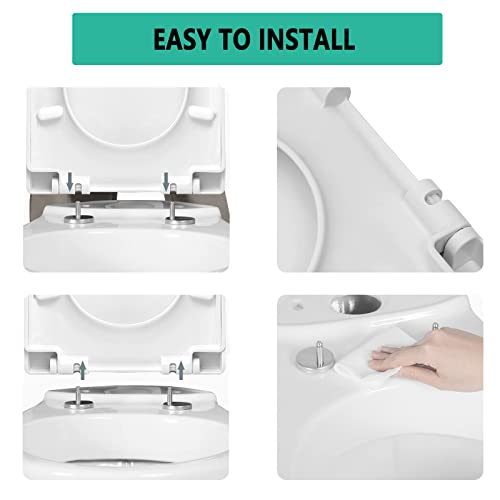 EASY TO INSTALL