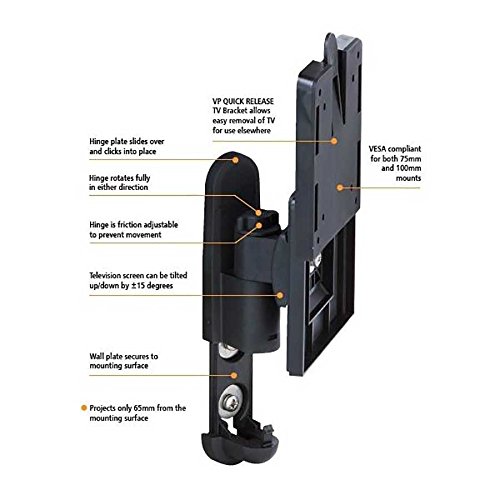 VP QUICK RELEASE TV Bracket allows easy removal of TV for use elsewhere

Hinge plate slides over and clicks into place

VESA compliant for both 75mm and 100mm mounts

Hinge rotates fully in either direction

Hinge is friction adjustable to prevent movement

Television screen can be tilted up/down by ±15 degrees

Wall plate secures to mounting surface

Projects only 65mm from the mounting surface