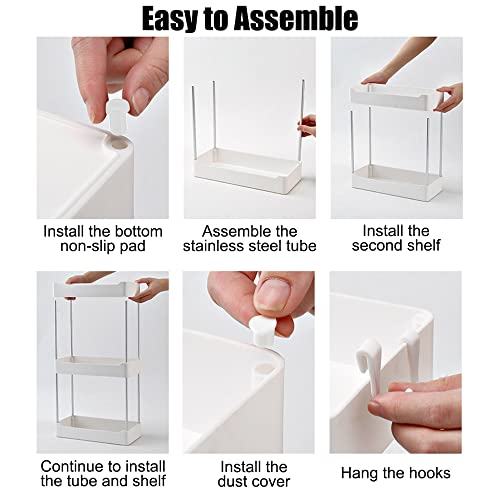 Easy to Assemble

Install the bottom non-slip pad

Assemble the stainless steel tube

Install the second shelf

Continue to install the tube and shelf

Install the dust cover

Hang the hooks