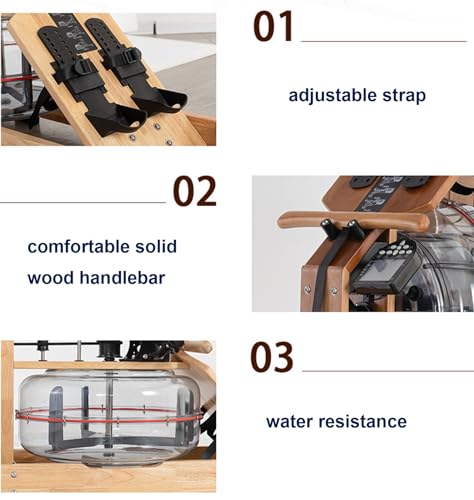 01

adjustable strap

02

comfortable solid wood handlebar

03

water resistance