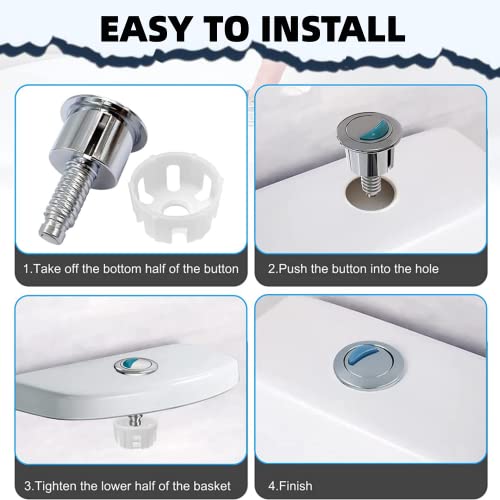 EASY TO INSTALL

1.Take off the bottom half of the button

2.Push the button into the hole

3.Tighten the lower half of the basket

4.Finish