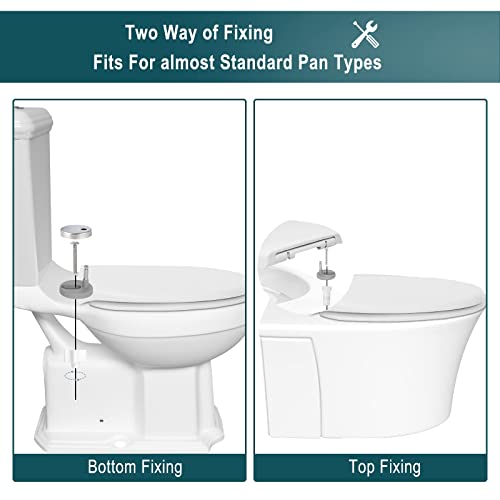 Two Way of Fixing
Fits For almost Standard Pan Types

Bottom Fixing

Top Fixing