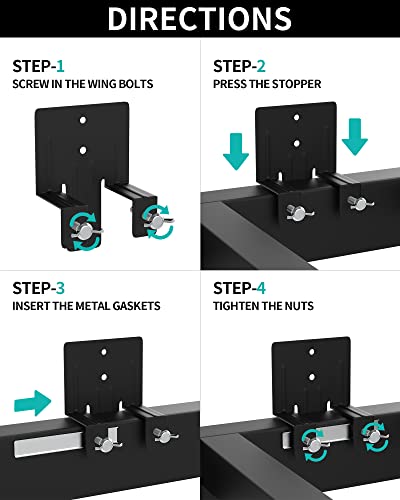 DIRECTIONS

STEP-1
SCREW IN THE WING BOLTS

STEP-2
PRESS THE STOPPER

STEP-3
INSERT THE METAL GASKETS

STEP-4
TIGHTEN THE NUTS