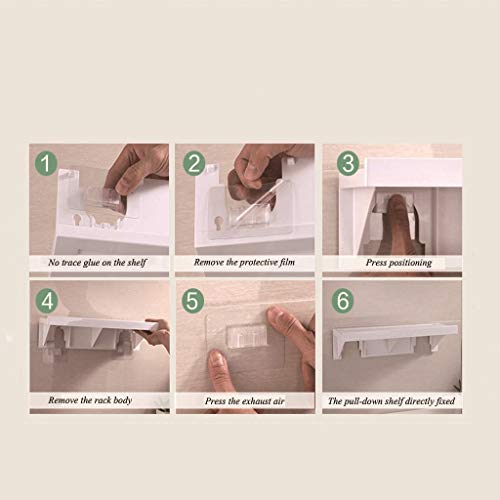 1
No trace glue on the shelf

2
Remove the protective film

3
Press positioning

4
Remove the rack body

5
Press the exhaust air

6
The pull-down shelf directly fixed