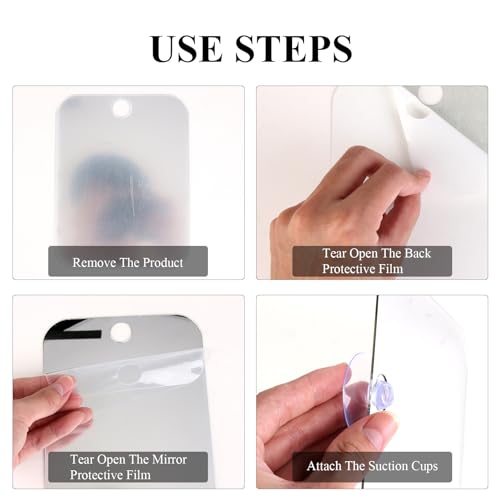 USE STEPS

Remove The Product

Tear Open The Back Protective Film

Tear Open The Mirror Protective Film

Attach The Suction Cups