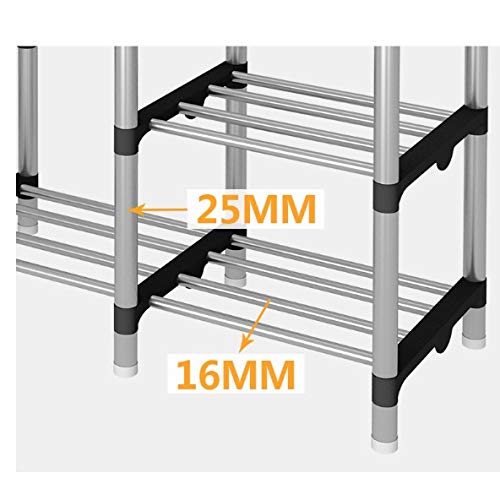 25MM

16MM