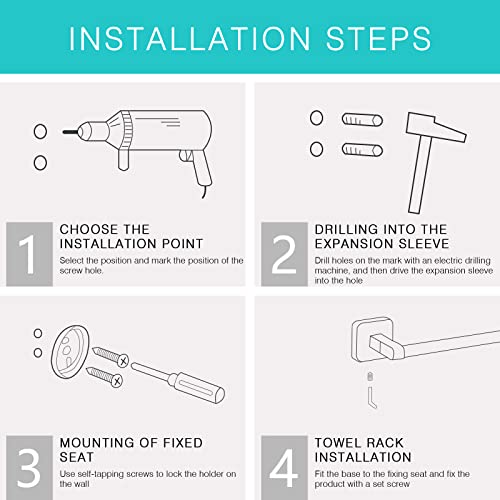 INSTALLATION STEPS

1
CHOOSE THE INSTALLATION POINT
Select the position and mark the position of the screw hole.

2
DRILLING INTO THE EXPANSION SLEEVE
Drill holes on the mark with an electric drilling machine, and then drive the expansion sleeve into the hole

3
MOUNTING OF FIXED SEAT
Use self-tapping screws to lock the holder on the wall

4
TOWEL RACK INSTALLATION
Fit the base to the fixing seat and fix the product with a set screw