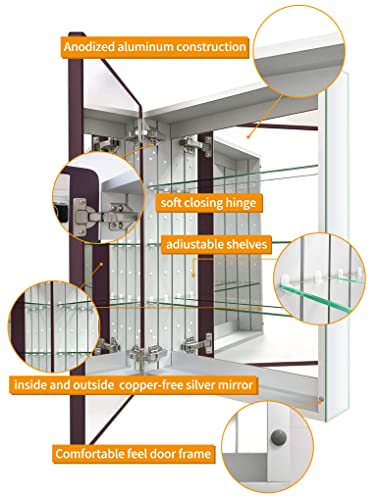 Anodized aluminum construction

soft closing hinge

adiustable shelves

inside and outside copper-free silver mirror

Comfortable feel door frame