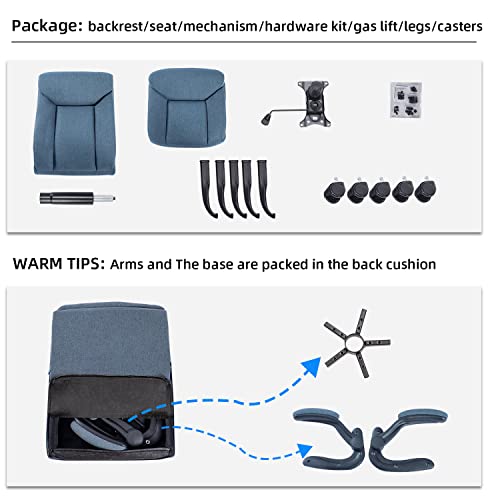 Package: backrest/seat/mechanism/hardware kit/gas lift/legs/casters

WARM TIPS: Arms and The base are packed in the back cushion