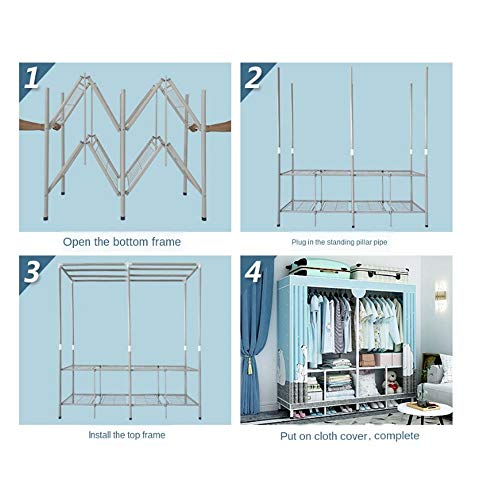 1

Open the bottom frame

2

Plug in the standing pillar pipe

3

Install the top frame

4

Put on cloth cover, complete