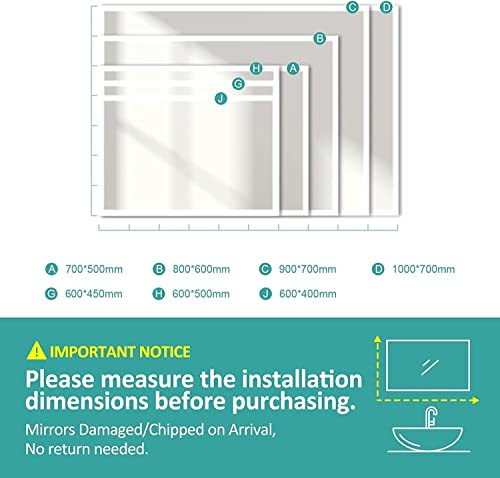 C D
B
H A
G
J

A 700*500mm
B 800*600mm
C 900*700mm
D 1000*700mm
G 600*450mm
H 600*500mm
J 600*400mm

IMPORTANT NOTICE

Please measure the installation dimensions before purchasing.

Mirrors Damaged/Chipped on Arrival, No return needed.