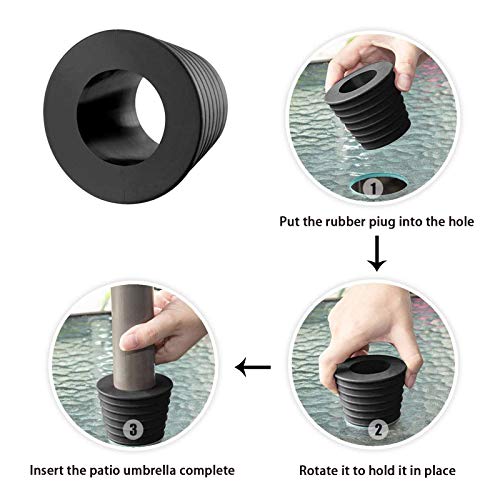 1

Put the rubber piug into the hole

2

Rotate it to hold it in place

3

Insert the patio umbrella complete