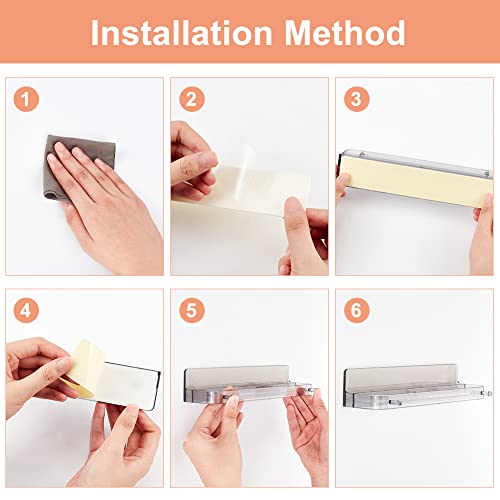 Installation Method

1

2

3

4

5

6