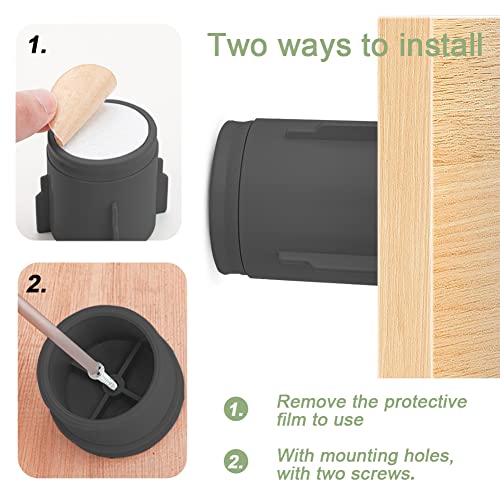 1.

Two ways to install

2.

1. Remove the protective film to use

2. With mounting holes, with two screws.