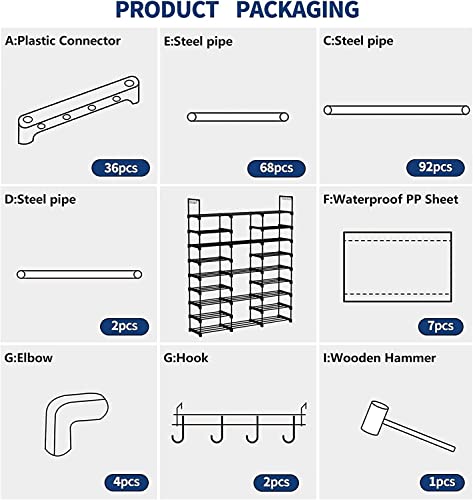 PRODUCT PACKAGING

A:Plastic Connector

36pcs

E:Steel pipe

68pcs

C:Steel pipe

92pcs

D:Steel pipe

2pcs

F:Waterproof PP Sheet

7pcs

G:Elbow

4pcs

G:Hook

2pcs

I:Wooden Hammer

1pcs