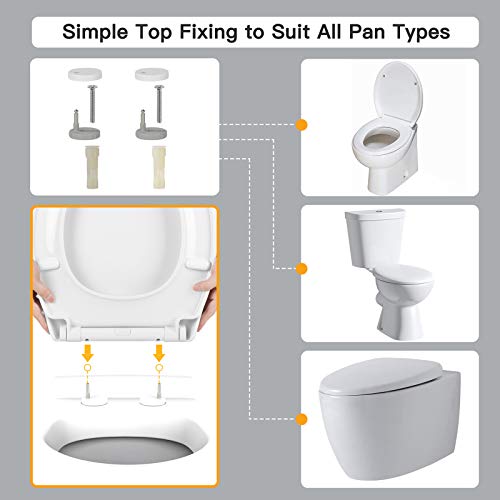 Simple Top Fixing to Suit All Pan Types