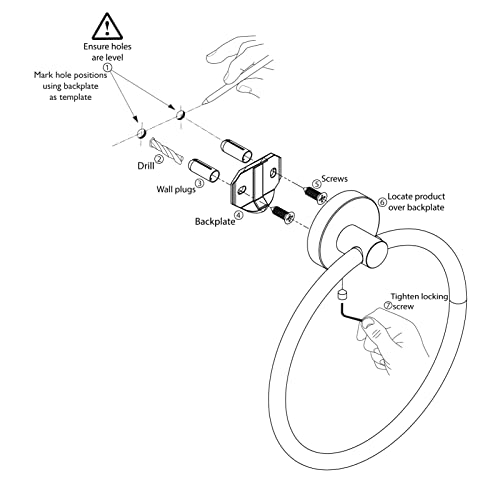 Ensure holes are level
①
Mark hole positions using backplate as template

Drill ②

Wall plugs ③

Backplate ④

⑤ Screws

⑥ Locate product over backplate

Tighten locking ⑦ screw