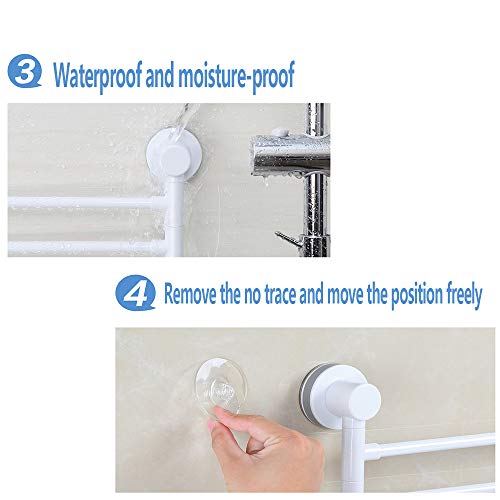 3 Waterproof and moisture-proof

4 Remove the no trace and move the position freely