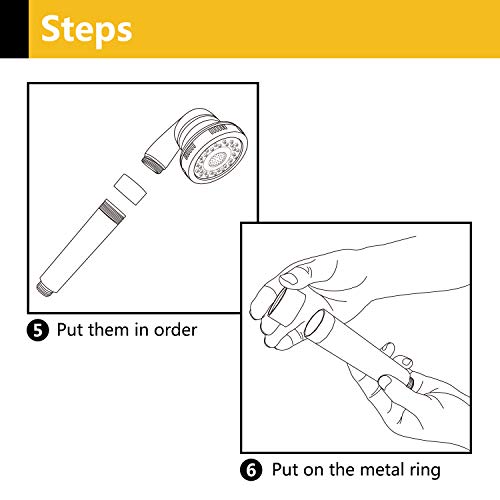 Steps

5 Put them in order

6 Put on the metal ring