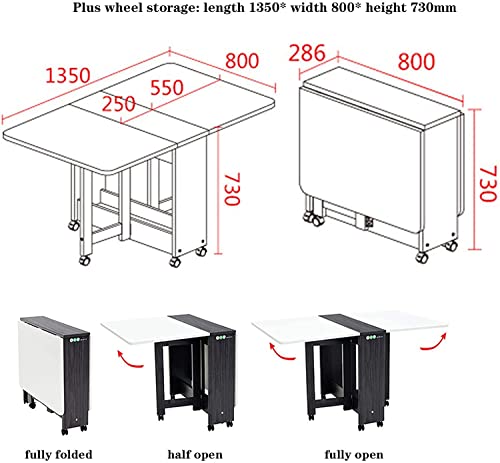 Plus wheel storage: length 1350* width 800* height 730mm

1350
800
550
250
730

286
800
730

fully folded
half open
fully open