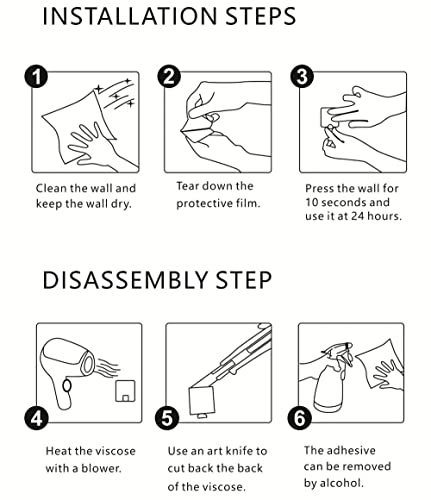 INSTALLATION STEPS

1

Clean the wall and keep the wall dry.

2

Tear down the protective film.

3

Press the wall for 10 seconds and use it at 24 hours.

DISASSEMBLY STEP

4

Heat the viscose with a blower.

5

Use an art knife to cut back the back of the viscose.

6

The adhesive can be removed by alcohol.