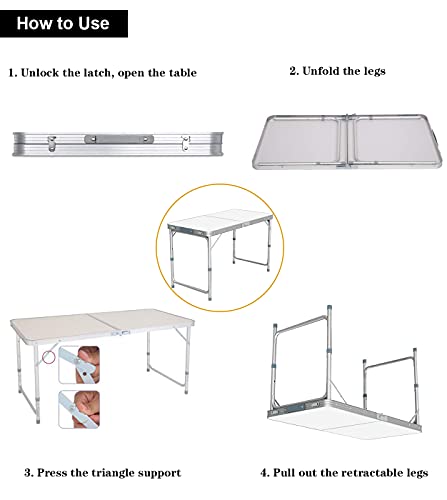 How to Use

1. Unlock the latch, open the table

2. Unfold the legs

3. Press the triangle support

4. Pull out the retractable legs