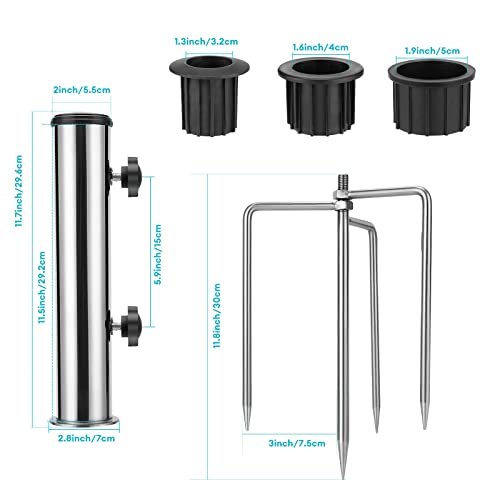 1.3inch/3.2cm
1.6inch/4cm
1.9inch/5cm
2inch/5.5cm
11.7inch/29.6cm
11.5inch/29.2cm
5.9inch/15cm
2.8inch/7cm
11.8inch/30cm
3inch/7.5cm