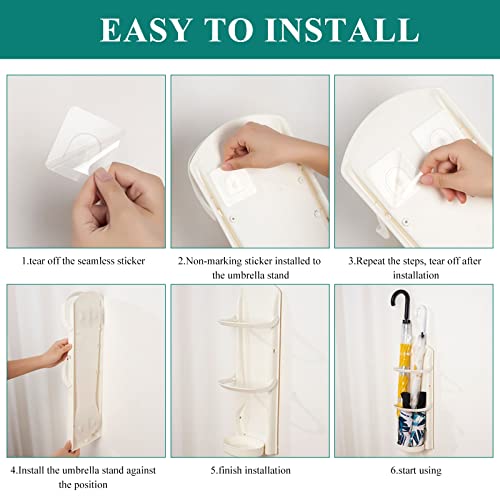 EASY TO INSTALL

1.tear off the seamless sticker

2.Non-marking sticker installed to the umbrella stand

3.Repeat the steps, tear off after installation

4.Install the umbrella stand against the position

5.finish installation

6.start using