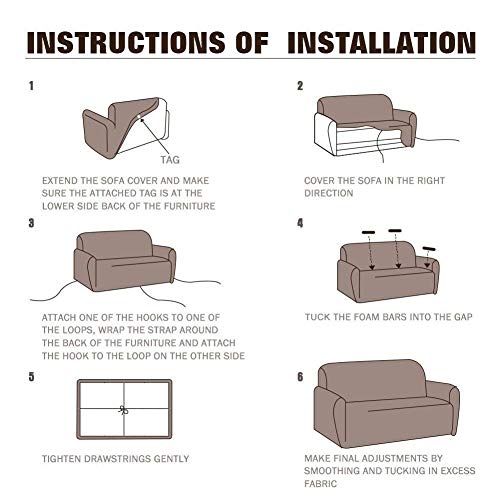 INSTRUCTIONS OF INSTALLATION

1

TAG

EXTEND THE SOFA COVER AND MAKE SURE THE ATTACHED TAG IS AT THE LOWER SIDE BACK OF THE FURNITURE

2

COVER THE SOFA IN THE RIGHT DIRECTION

3

ATTACH ONE OF THE HOOKS TO ONE OF THE LOOPS, WRAP THE STRAP AROUND THE BACK OF THE FURNITURE AND ATTACH THE HOOK TO THE LOOP ON THE OTHER SIDE

4

TUCK THE FOAM BARS INTO THE GAP

5

TIGHTEN DRAWSTRINGS GENTLY

6

MAKE FINAL ADJUSTMENTS BY SMOOTHING AND TUCKING IN EXCESS FABRIC