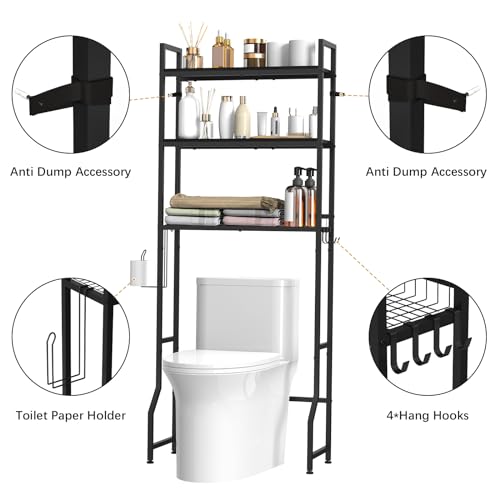 Anti Dump Accessory

Anti Dump Accessory

Toilet Paper Holder

4*Hang Hooks