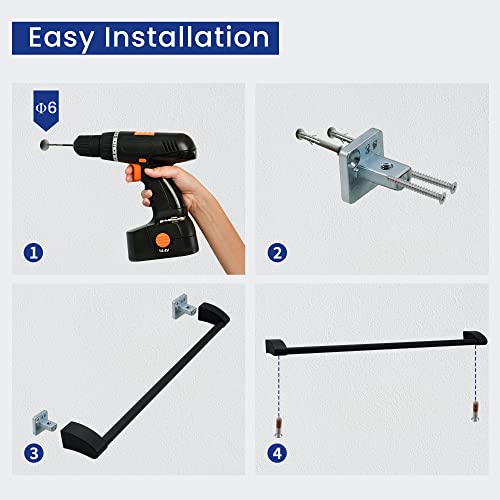 Easy Installation

Φ6

1

2

3

4