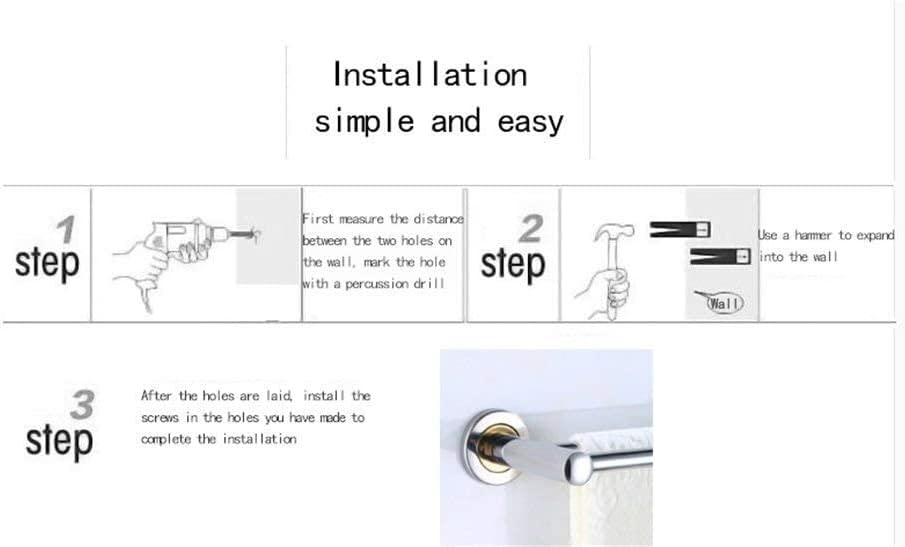 Installation
simple and easy

1
step

First measure the distance between the two holes on the wall, mark the hole with a percussion drill

2
step

Wall

Use a hammer to expand into the wall

3
step

After the holes are laid, install the screws in the holes you have made to complete the installation