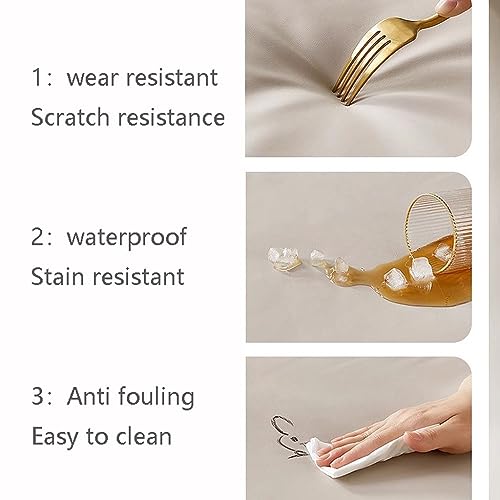 1： wear resistant
Scratch resistance

2： waterproof
Stain resistant

3： Anti fouling
Easy to clean