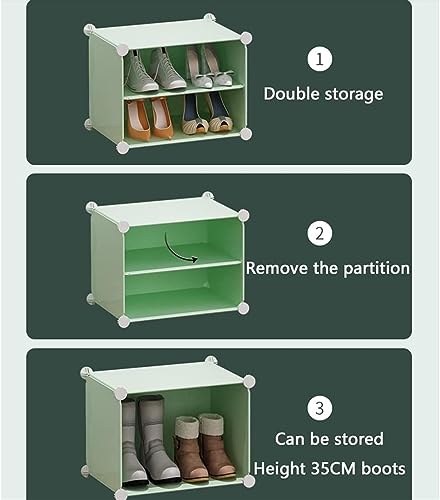 1
Double storage

2
Remove the partition

3
Can be stored
Height 35CM boots