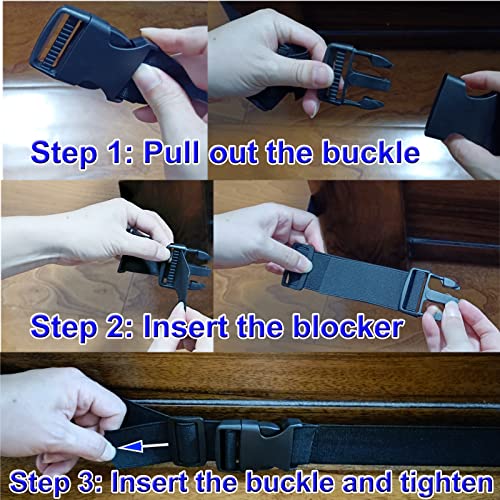 Step 1: Pull out the buckle

Step 2: Insert the blocker

Step 3: Insert the buckle and tighten