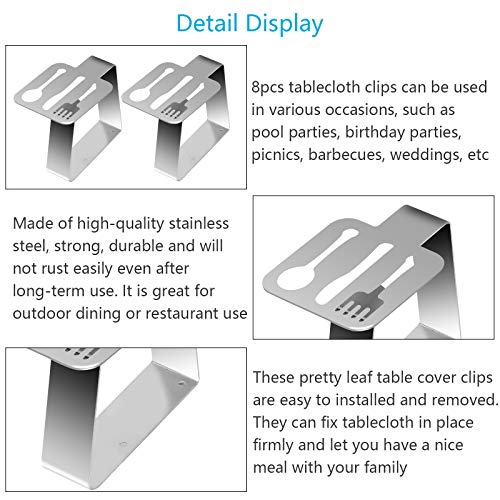 Detail Display

8pcs tablecloth clips can be used in various occasions, such as pool parties, birthday parties, picnics, barbecues, weddings, etc

Made of high-quality stainless steel, strong, durable and will not rust easily even after long-term use. It is great for outdoor dining or restaurant use

These pretty leaf table cover clips are easy to installed and removed. They can fix tablecloth in place firmly and let you have a nice meal with your family