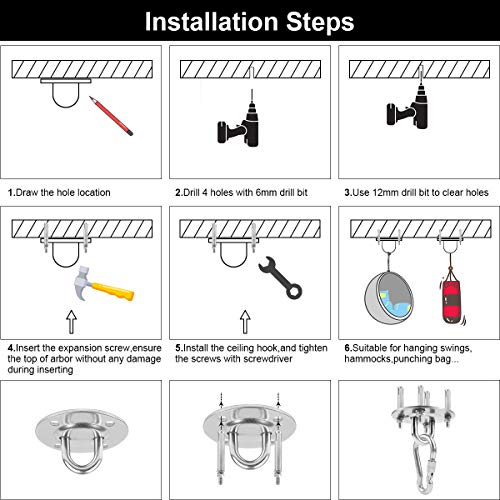 Installation Steps

1.Draw the hole location

2.Drill 4 holes with 6mm drill bit

3.Use 12mm drill bit to clear holes

4.Insert the expansion screw,ensure the top of arbor without any damage during inserting

5.Install the ceiling hook,and tighten the screws with screwdriver

6.Suitable for hanging swings, hammocks,punching bag...