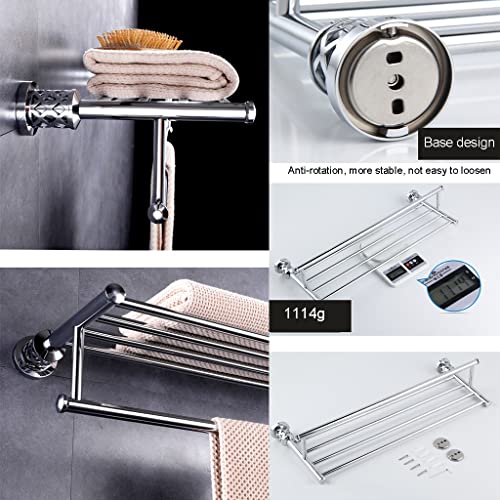 Base design

Anti-rotation, more stable, not easy to loosen

1114g