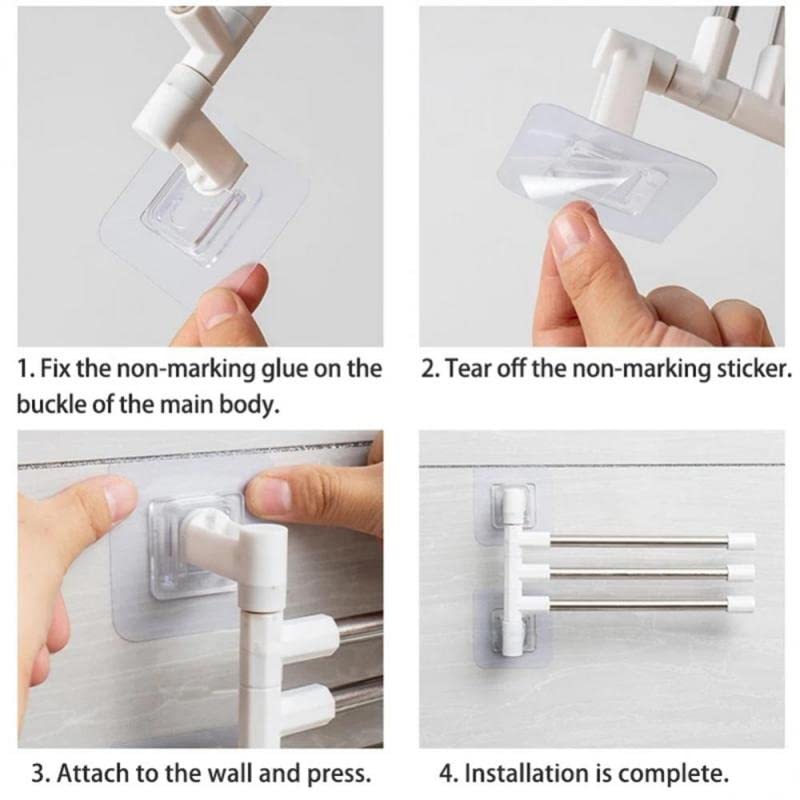 1. Fix the non-marking glue on the buckle of the main body.

2. Tear off the non-marking sticker.

3. Attach to the wall and press.

4. Installation is complete.