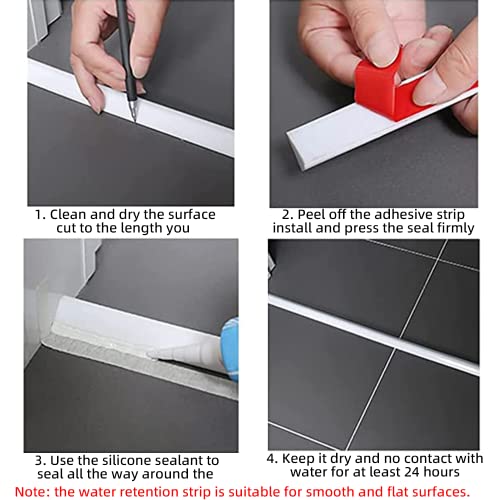 1. Clean and dry the surface cut to the length you

2. Peel off the adhesive strip install and press the seal firmly

3. Use the silicone sealant to seal all the way around the

4. Keep it dry and no contact with water for at least 24 hours

Note: the water retention strip is suitable for smooth and flat surfaces.