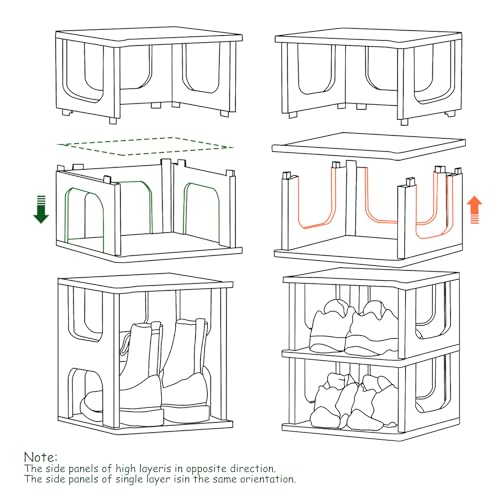 Note:
The side panels of high layeris in opposite direction.
The side panels of single layer isin the same orientation.