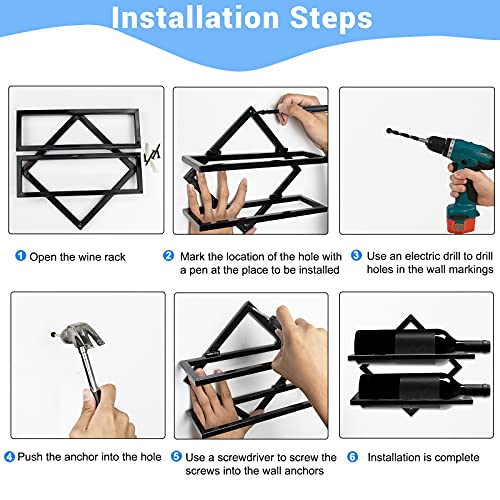 Installation Steps

1 Open the wine rack

2 Mark the location of the hole with a pen at the place to be installed

3 Use an electric drill to drill holes in the wall markings

4 Push the anchor into the hole

5 Use a screwdriver to screw the screws into the wall anchors

6 Installation is complete