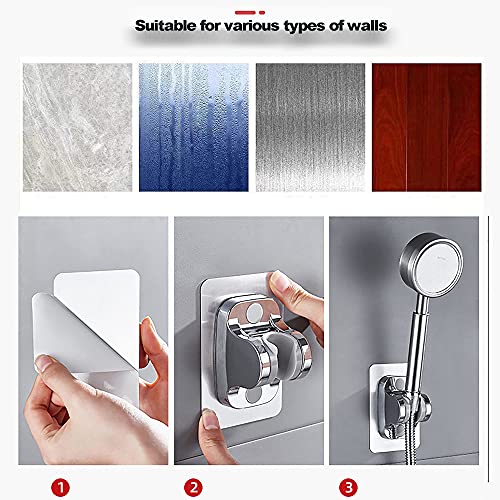 Suitable for various types of walls

1

2

3